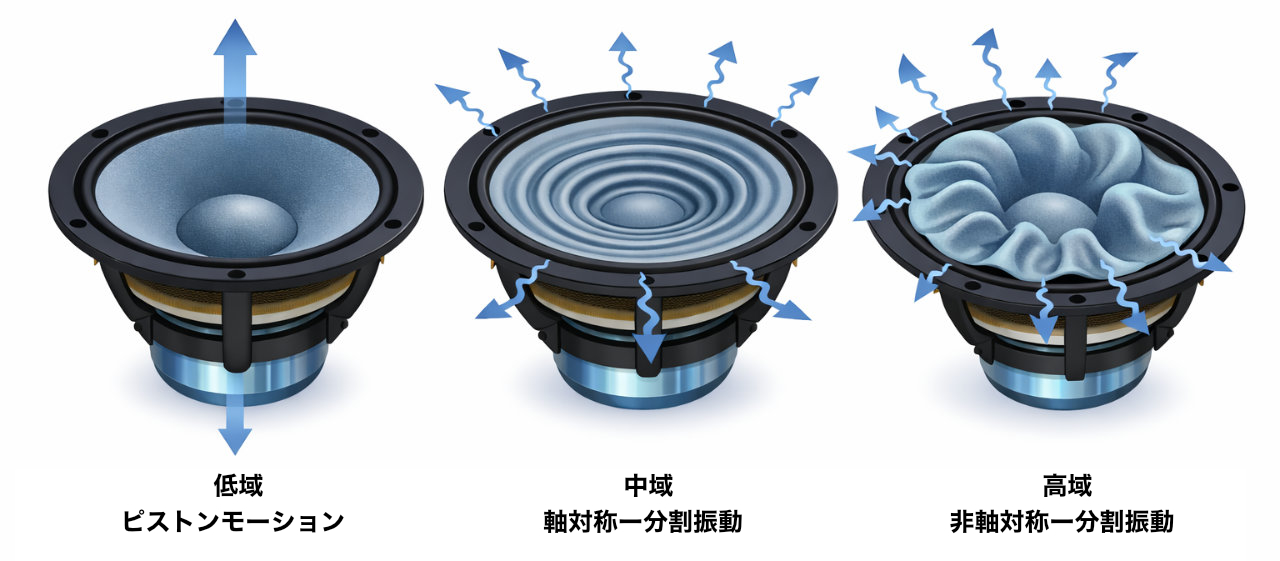 低域
ピストンモーション

中域
軸対称一分割振動

高域
非軸対称一分割振動