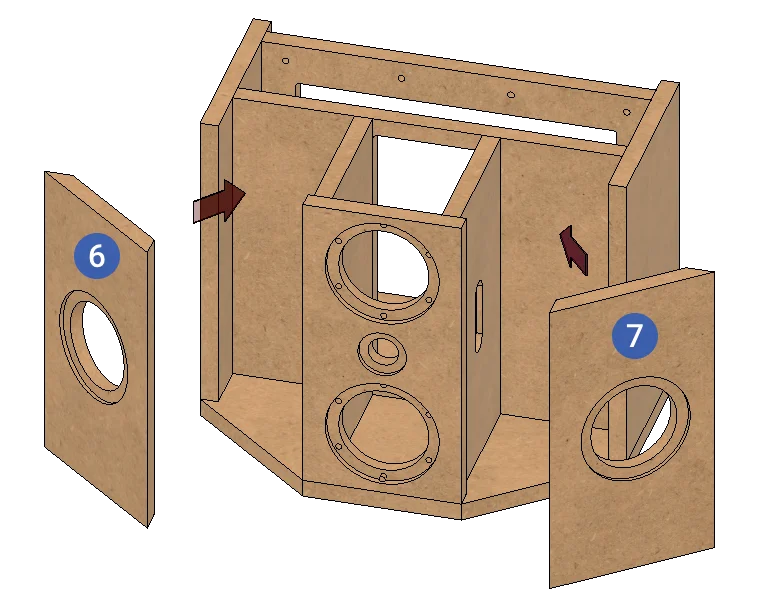 6

7