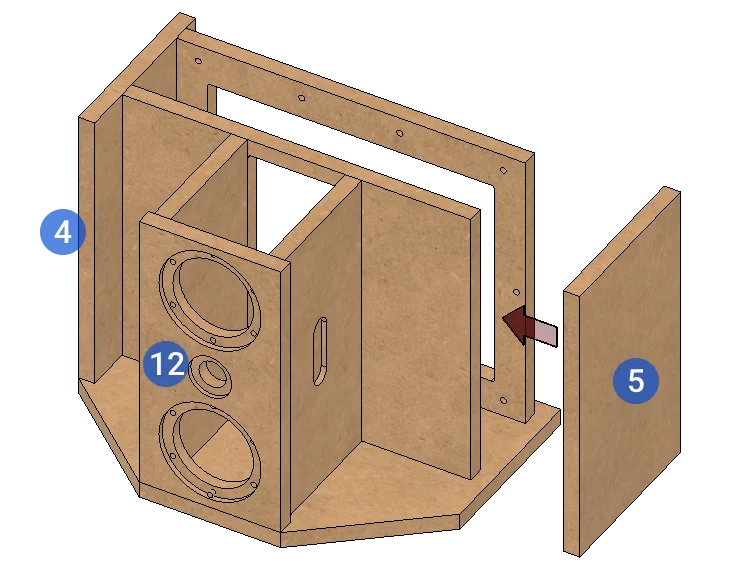 4
12
5