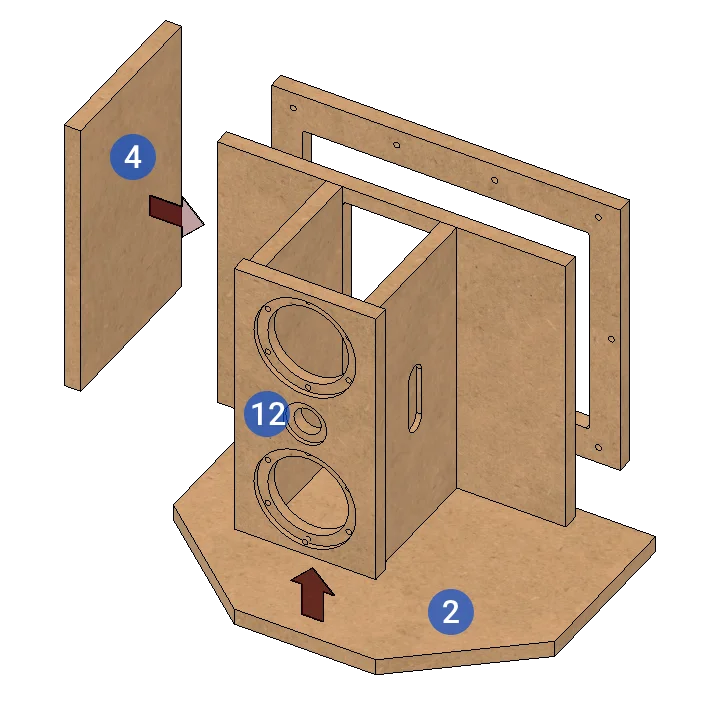 4
12
2