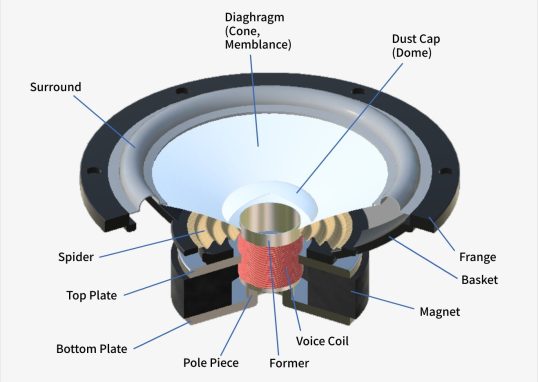 Diaghragm
(Cone,
Memblance)

Dust Cap
(Dome)

Surround

Spider

Top Plate

Bottom Plate

Pole Piece

Former

Voice Coil

Magnet

Basket

Frange